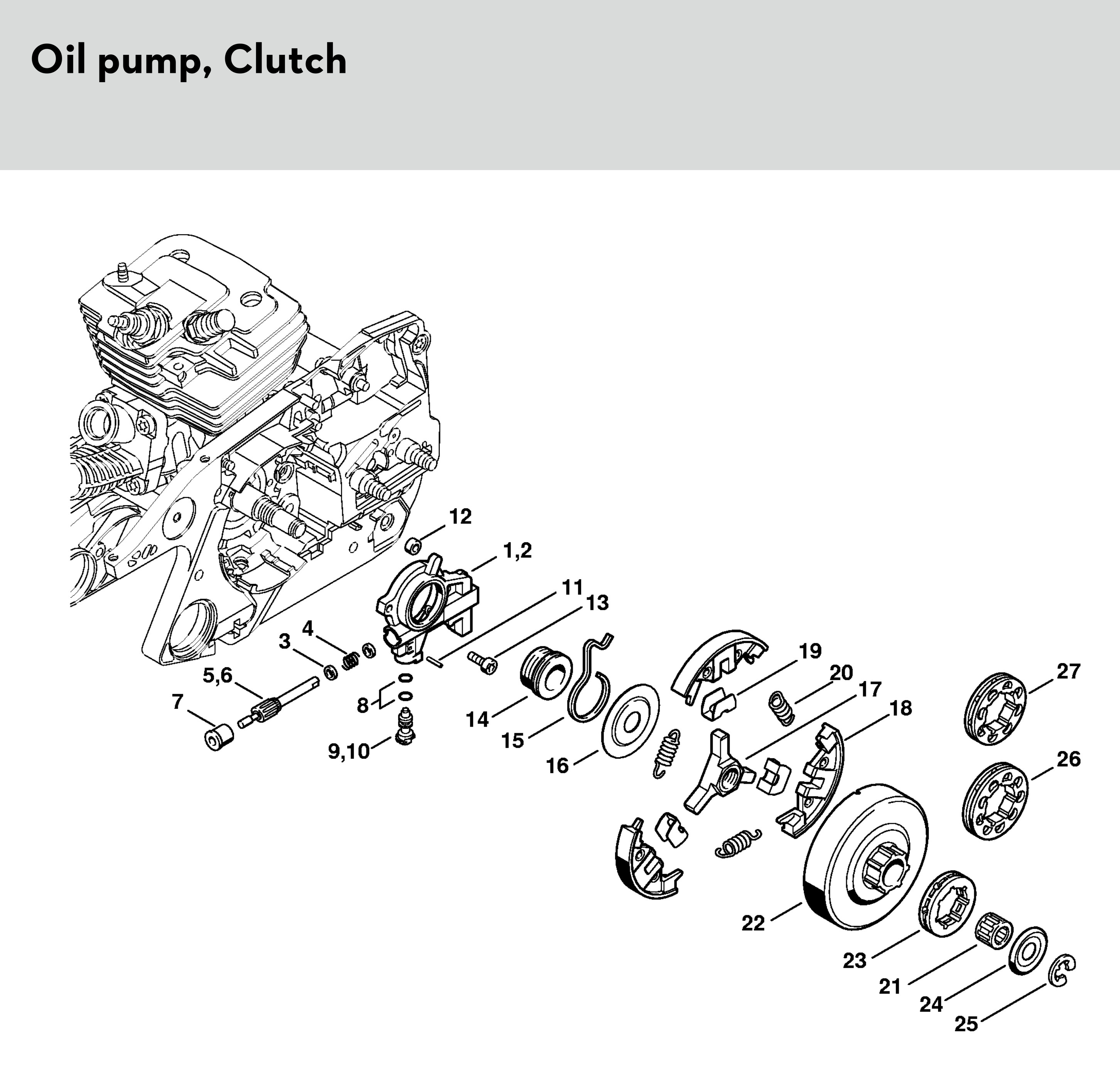 Oil pump, Clutch

12
1,2
11
13
4
3
5,6
7
8
9,10
14
15
16
19
20
17
18
27
26
22
23
21
24
25